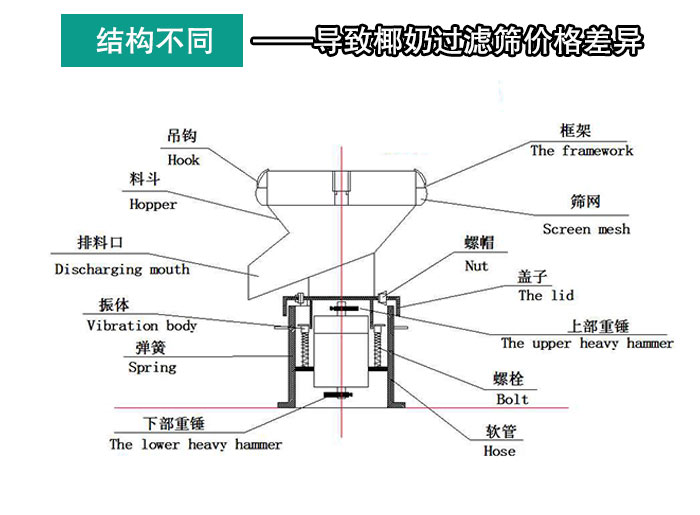 结构不同

——导致椰奶过滤筛价格差异

吊钩
Hook

料斗
Hopper

排料口
Discharging mouth

振体
Vibration body

弹簧
Spring

下部重锤
The lower heavy hammer

框架
The framework

筛网
Screen mesh

螺帽
Nut

盖子
The lid

上部重锤
The upper heavy hammer

螺栓
Bolt

软管
Hose